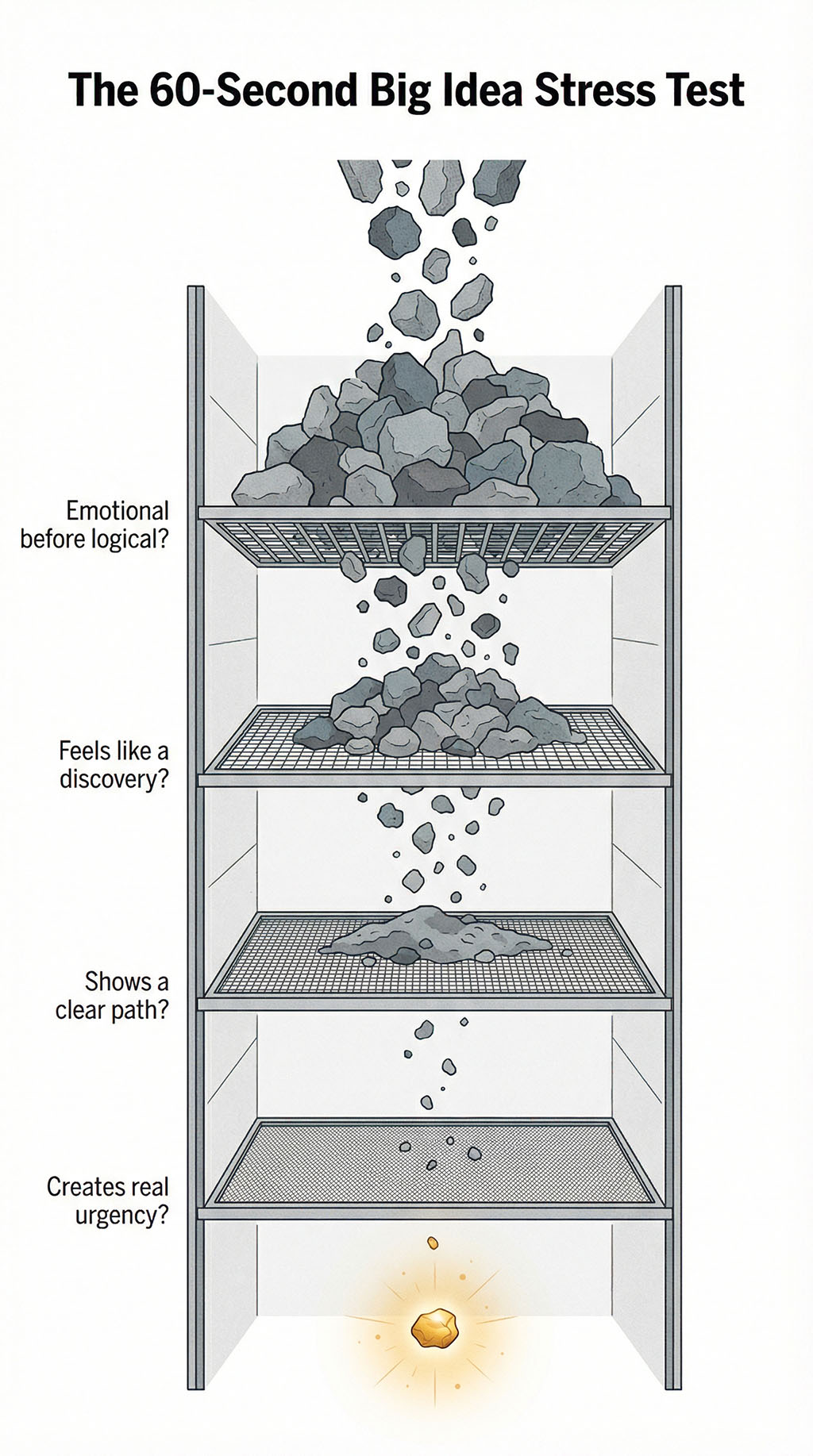 The 60-Second Big Idea Stress Test

Emotional before logical?

Feels like a discovery?

Shows a clear path?

Creates real urgency?